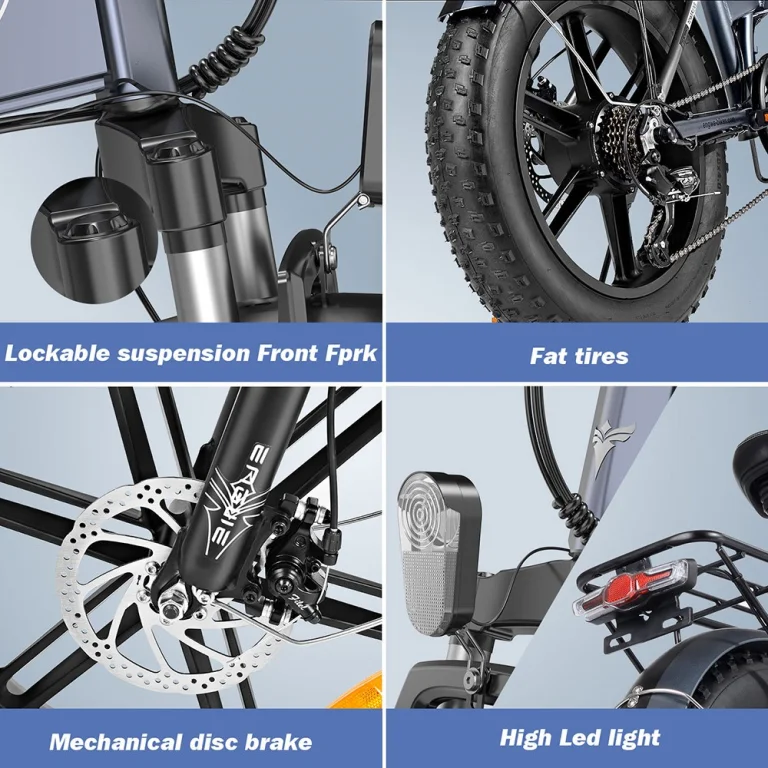 Lockable suspension Front Fprk

Fat tires

EAGLE

Mechanical disc brake

High Led light