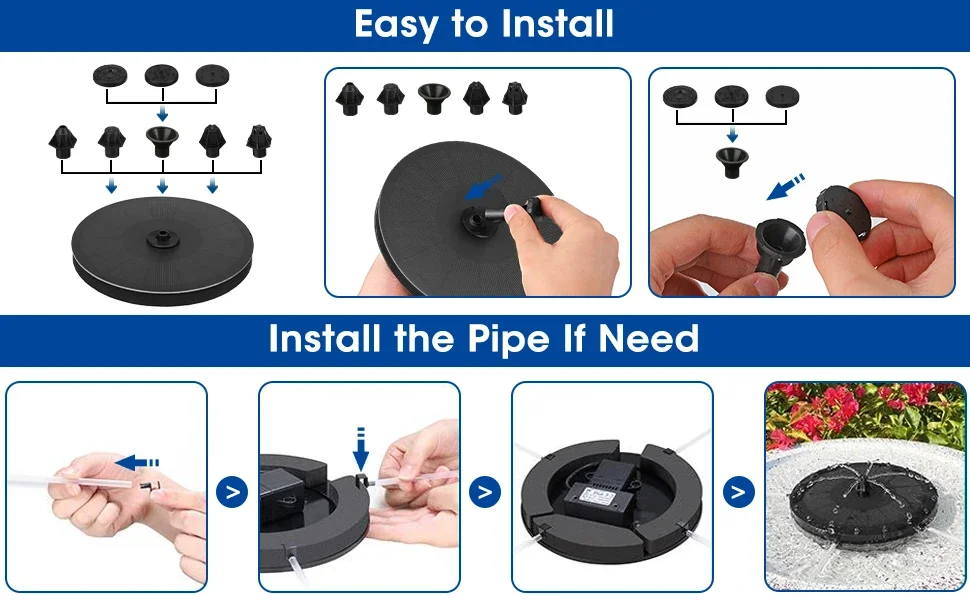 Easy to Install

Install the Pipe If Need

>

>

>