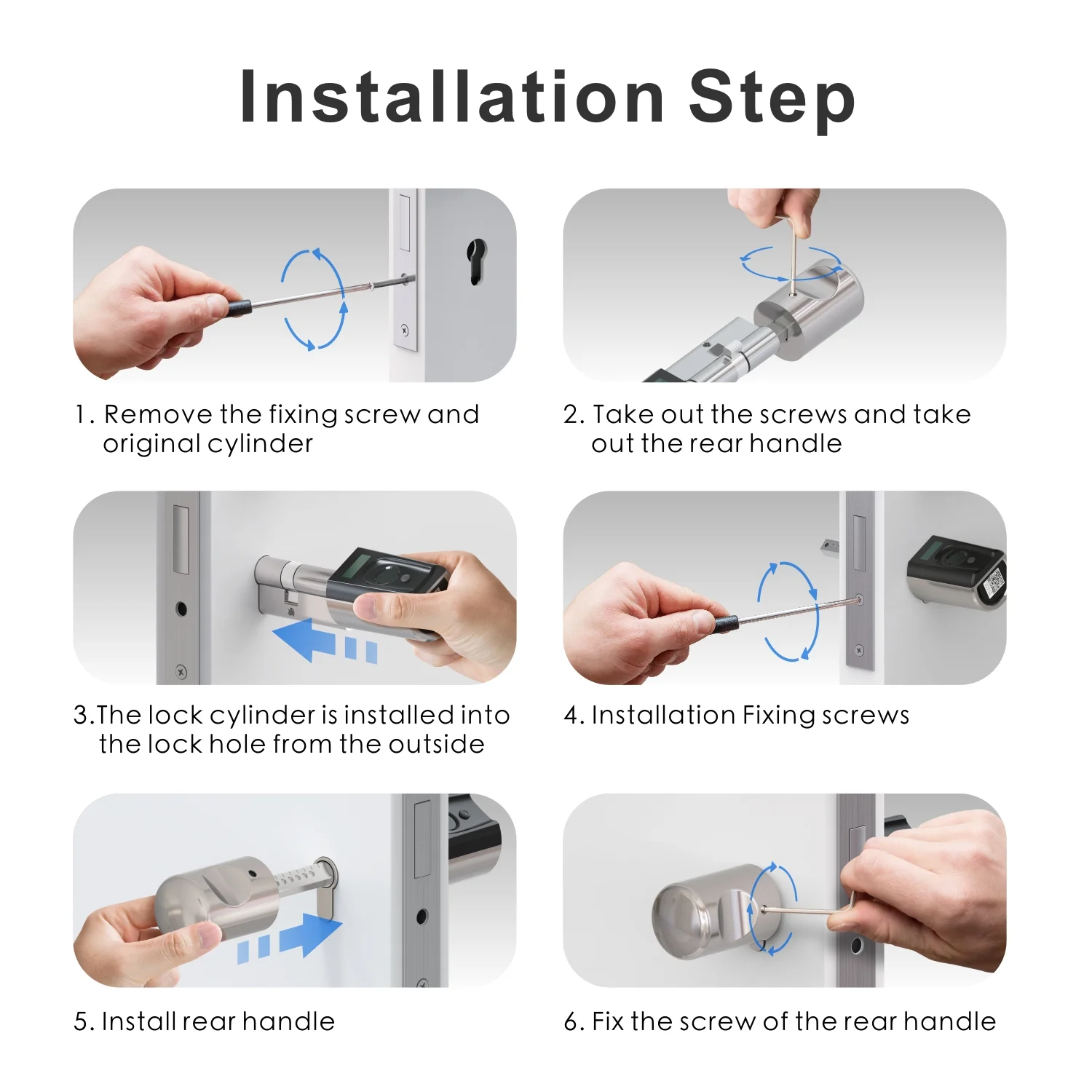 Installation Step

1. Remove the fixing screw and original cylinder

2. Take out the screws and take out the rear handle

3.The lock cylinder is installed into the lock hole from the outside

4. Installation Fixing screws

5. Install rear handle

6. Fix the screw of the rear handle