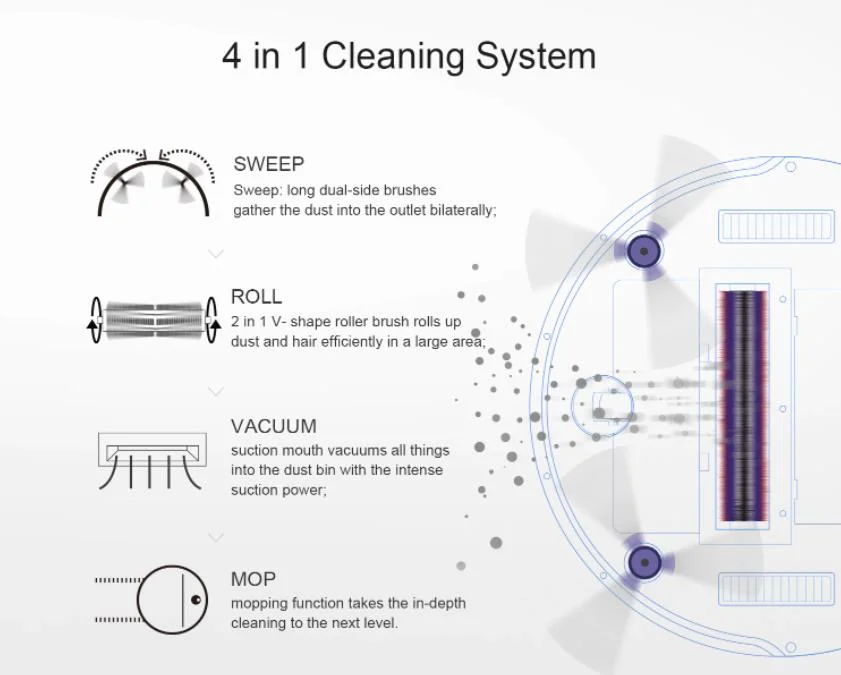 4 in 1 Cleaning System

SWEEP
Sweep: long dual-side brushes gather the dust into the outlet bilaterally;

ROLL
2 in 1 V- shape roller brush rolls up dust and hair efficiently in a large area;

VACUUM
suction mouth vacuums all things into the dust bin with the intense suction power;

MOP
mopping function takes the in-depth cleaning to the next level.