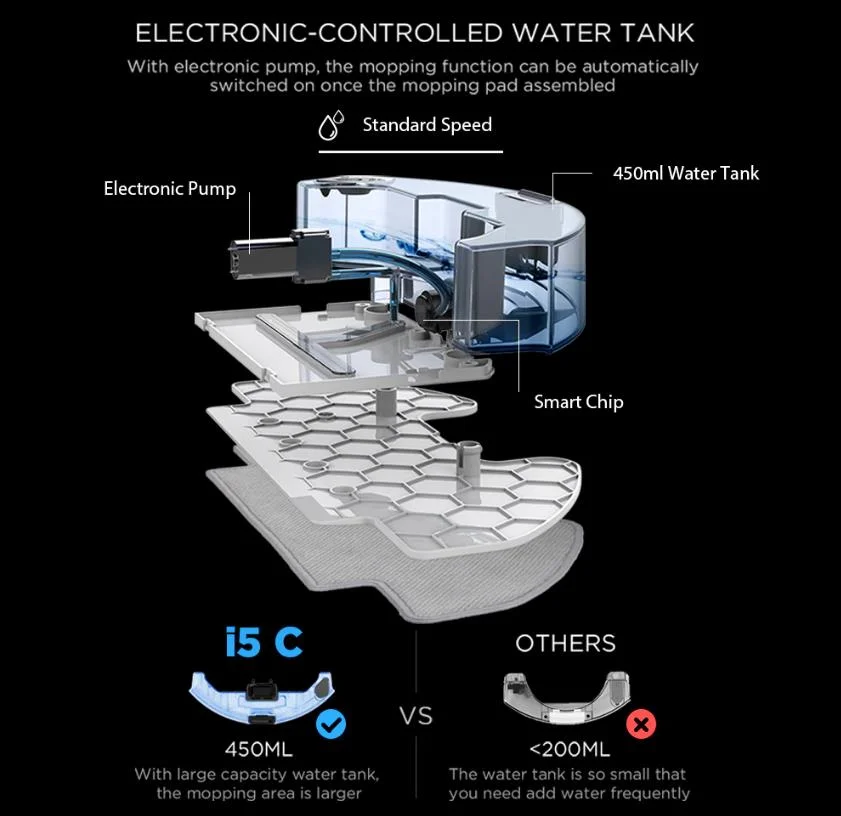 ELECTRONIC-CONTROLLED WATER TANK

With electronic pump, the mopping function can be automatically switched on once the mopping pad assembled

Standard Speed

Electronic Pump

450ml Water Tank

Smart Chip

i5 C

450ML

With large capacity water tank, the mopping area is larger

VS

OTHERS

<200ML

The water tank is so small that you need add water frequently