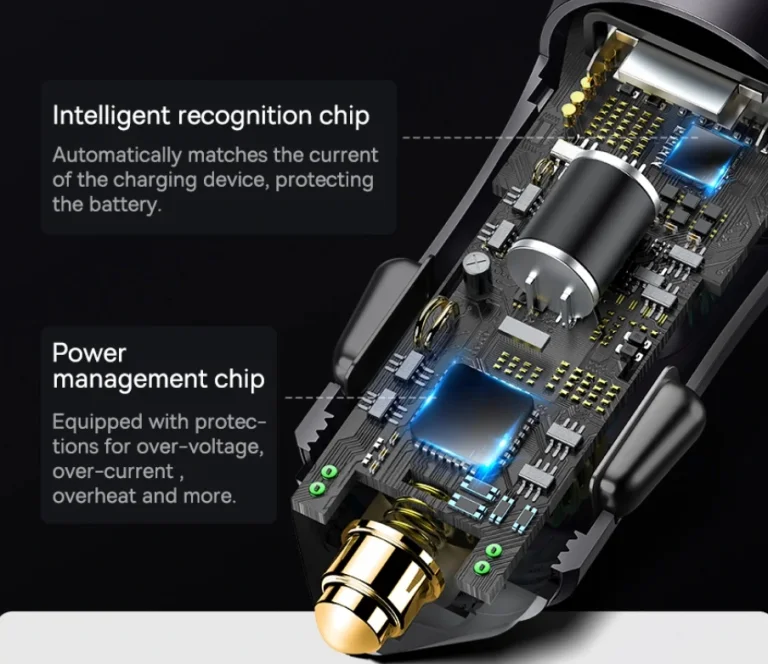 Intelligent recognition chip

Automatically matches the current of the charging device, protecting the battery.

Power management chip

Equipped with protections for over-voltage, over-current , overheat and more.