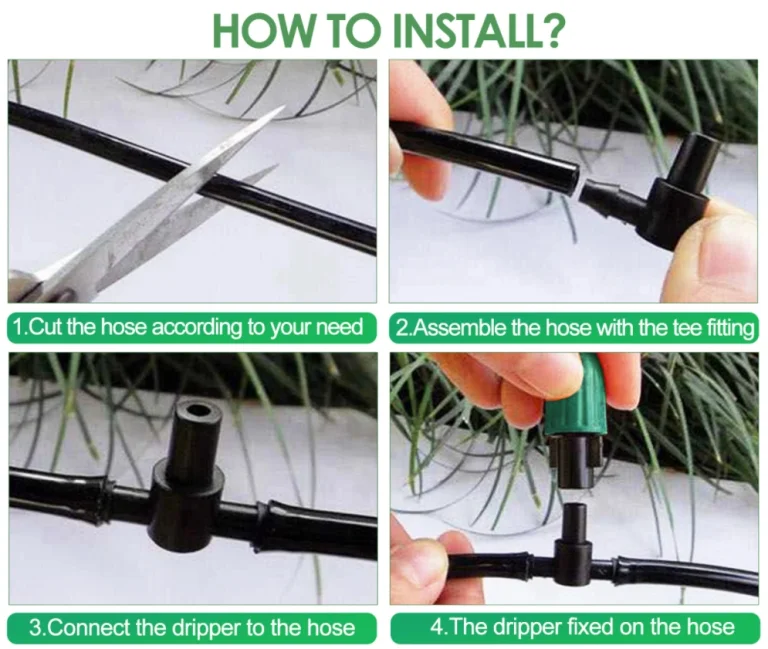 HOW TO INSTALL?

1.Cut the hose according to your need

2.Assemble the hose with the tee fitting

3.Connect the dripper to the hose

4.The dripper fixed on the hose