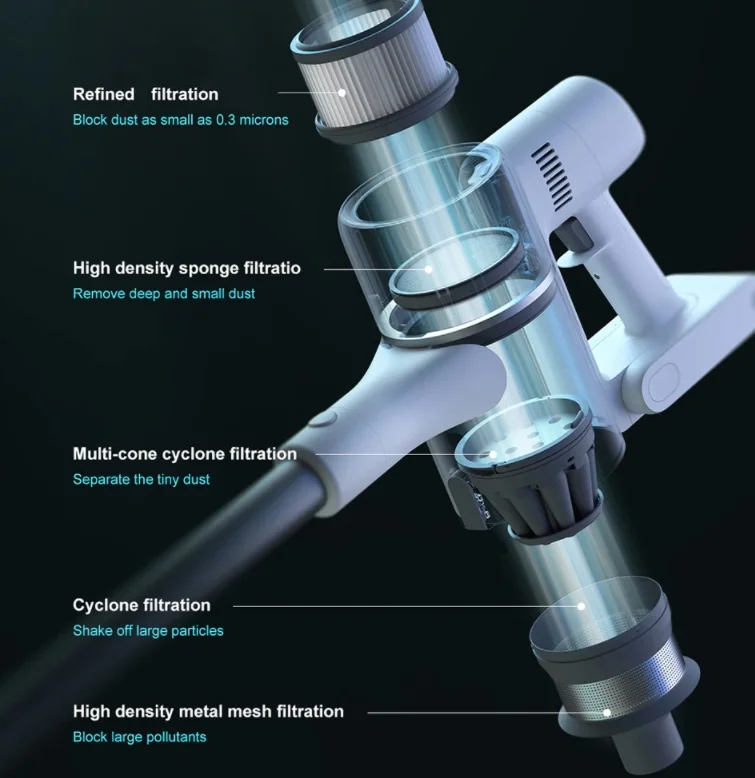 Refined filtration
Block dust as small as 0.3 microns

High density sponge filtratio
Remove deep and small dust

Multi-cone cyclone filtration
Separate the tiny dust

Cyclone filtration
Shake off large particles

High density metal mesh filtration
Block large pollutants