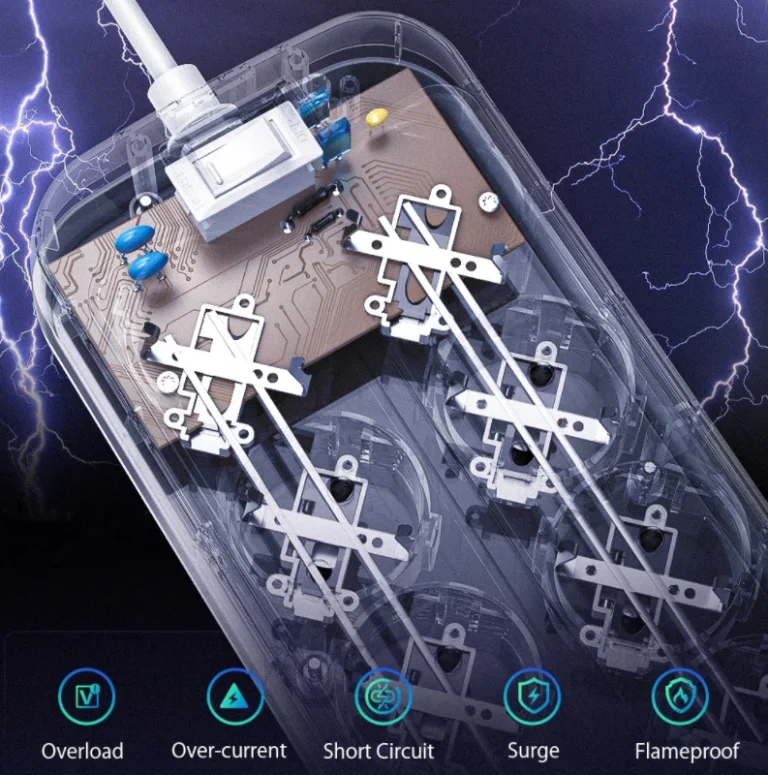 Overload Over-current Short Circuit Surge Flameproof