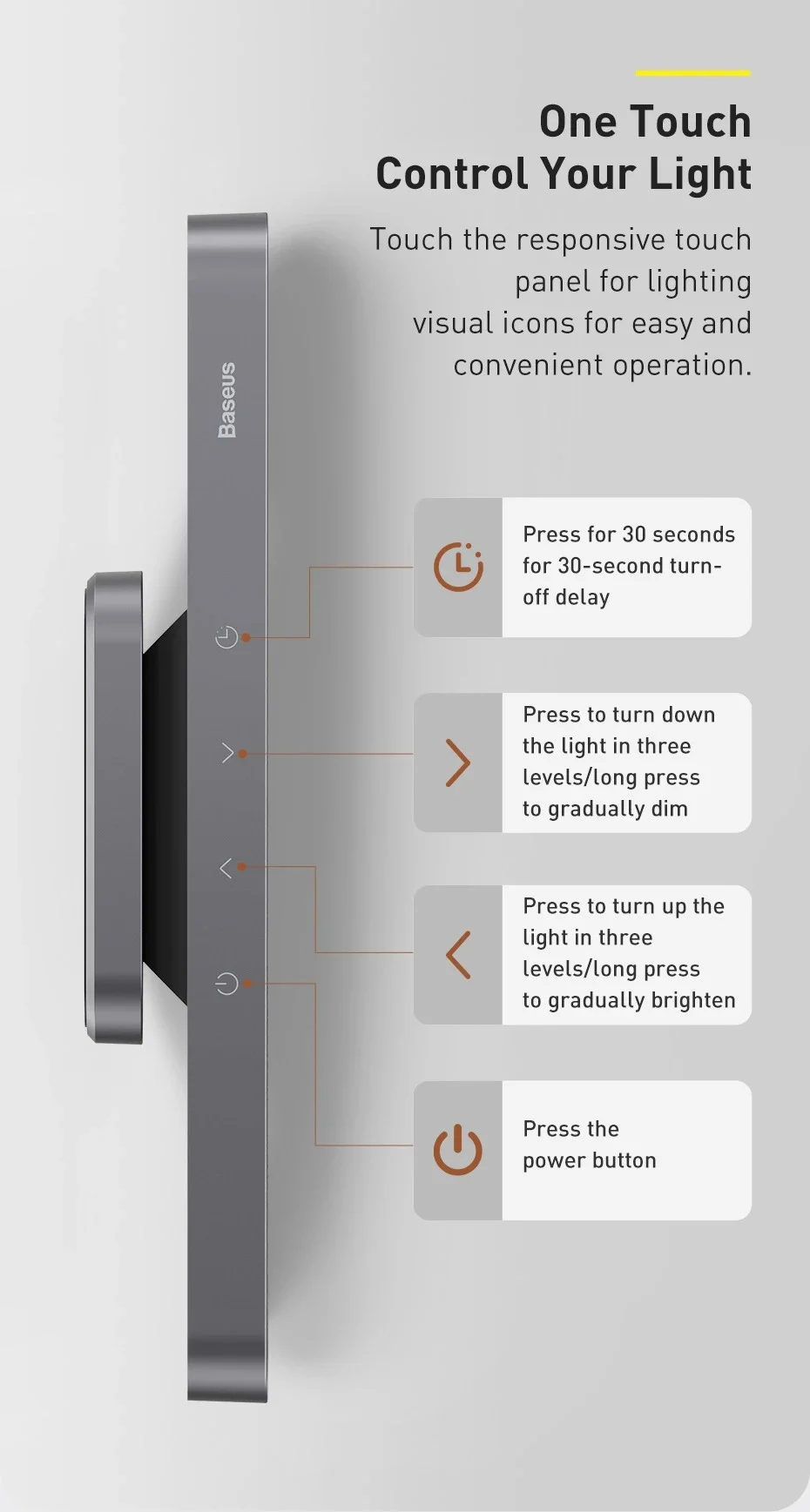 One Touch
Control Your Light

Touch the responsive touch panel for lighting visual icons for easy and convenient operation.

Baseus

Press for 30 seconds for 30-second turn-off delay

Press to turn down the light in three levels/long press to gradually dim

Press to turn up the light in three levels/long press to gradually brighten

Press the power button