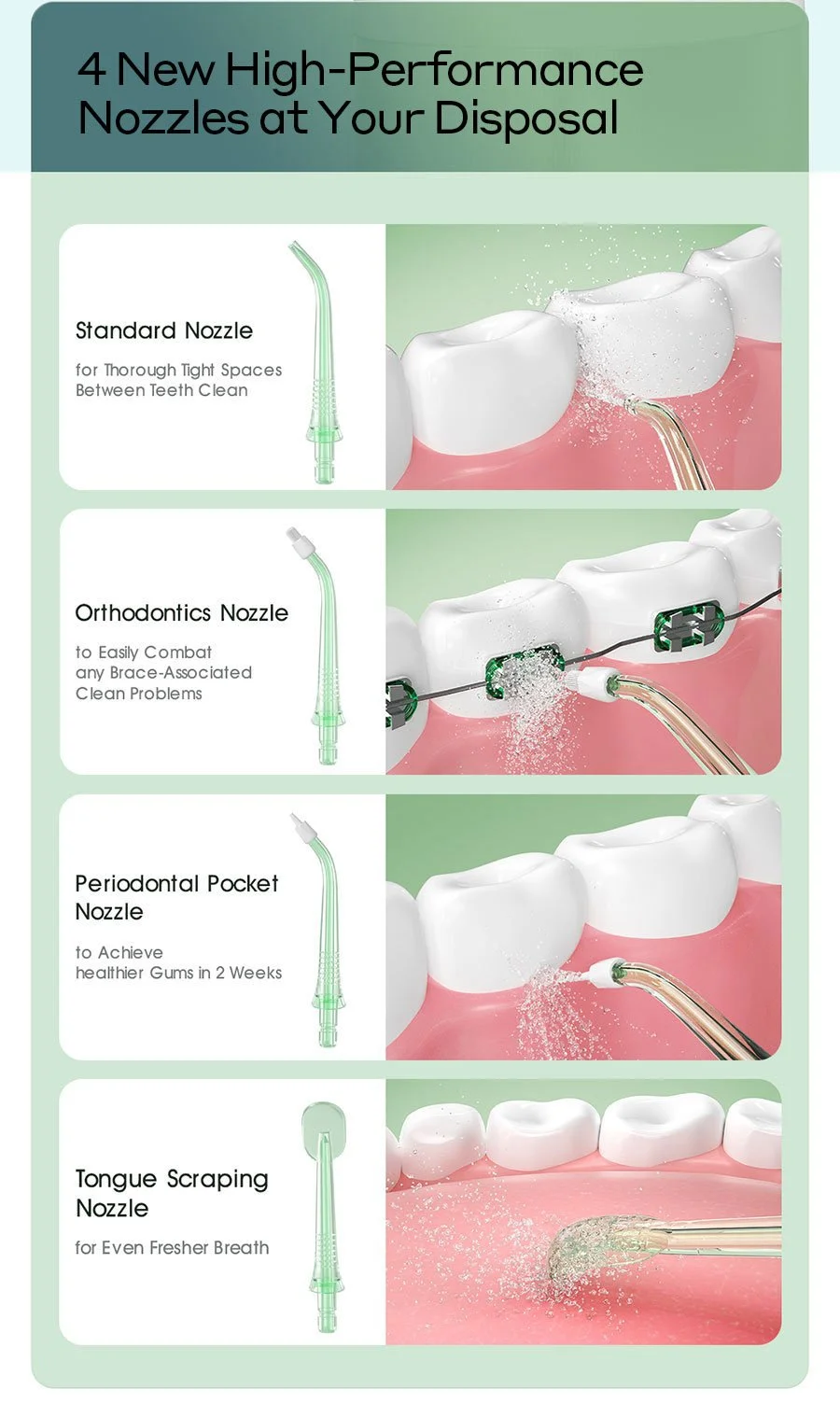 4 New High-Performance Nozzles at Your Disposal

Standard Nozzle

for Thorough Tight Spaces Between Teeth Clean

Orthodontics Nozzle

to Easily Combat any Brace-Associated Clean Problems

Periodontal Pocket Nozzle

to Achieve healthier Gums in 2 Weeks

Tongue Scraping Nozzle

for Even Fresher Breath