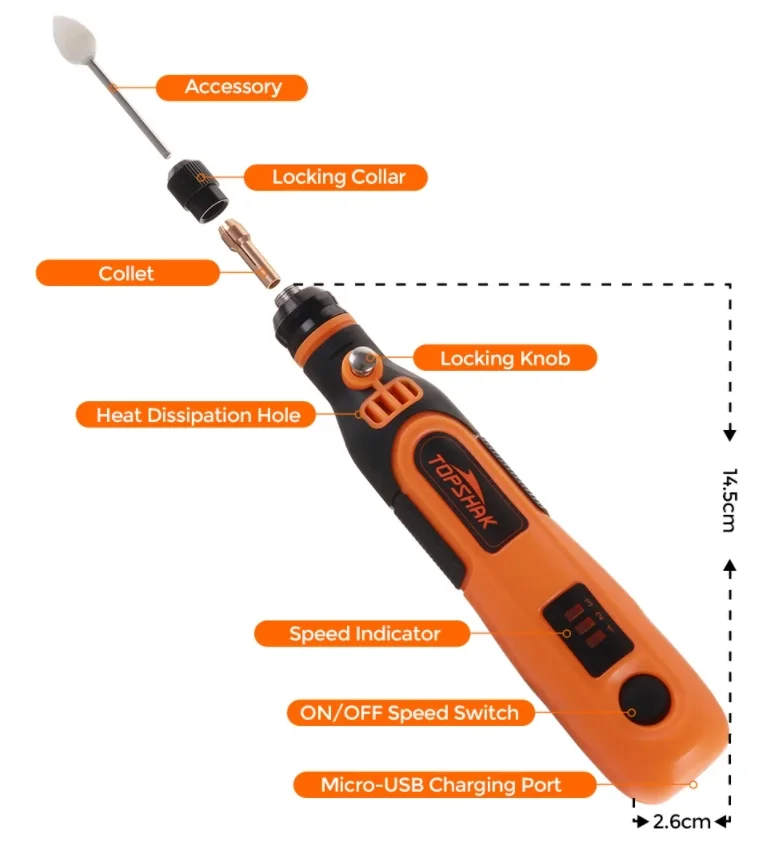 Accessory

Locking Collar

Collet

Locking Knob

Heat Dissipation Hole

TOPSHAK

14.5cm

3
2
1

Speed Indicator

ON/OFF Speed Switch

Micro-USB Charging Port

2.6cm