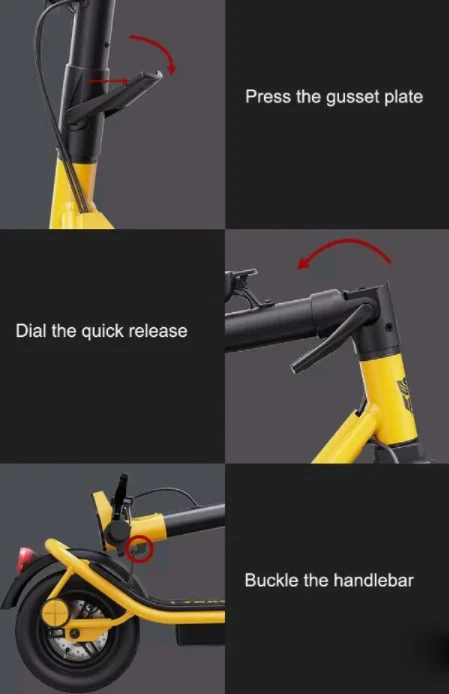 Press the gusset plate

Dial the quick release

Buckle the handlebar