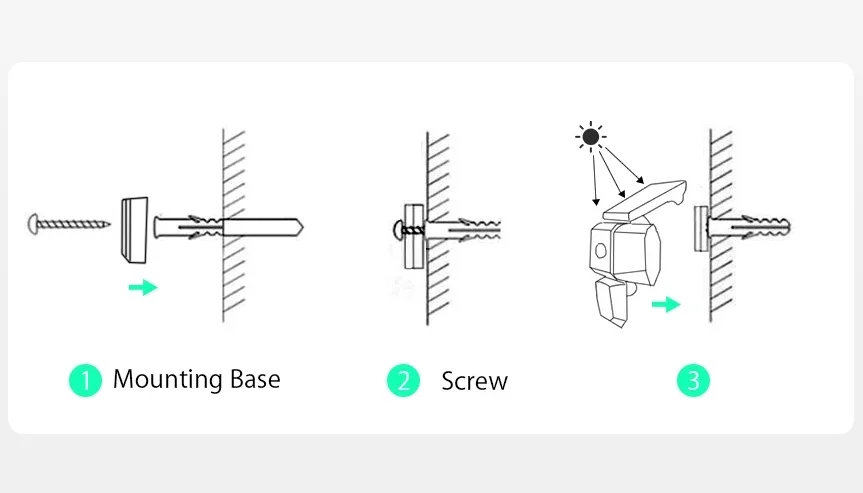 1 Mounting Base

2 Screw

3