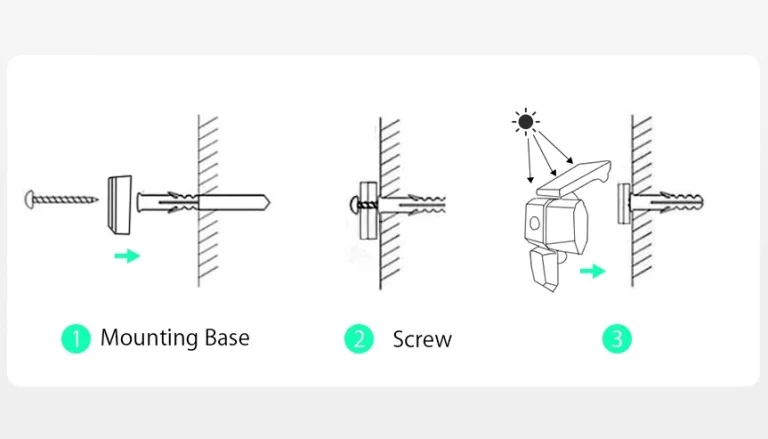 1 Mounting Base

2 Screw

3