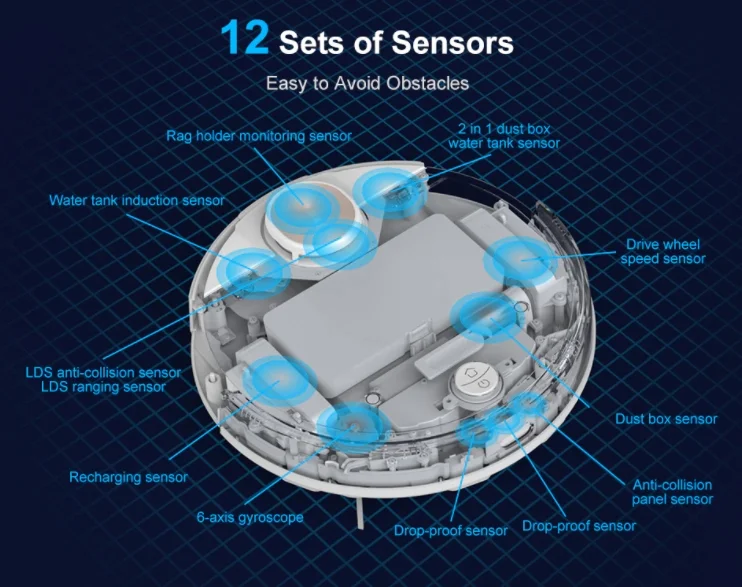 12 Sets of Sensors

Easy to Avoid Obstacles

Rag holder monitoring sensor

2 in 1 dust box water tank sensor

Water tank induction sensor

Drive wheel speed sensor

LDS anti-collision sensor
LDS ranging sensor

Dust box sensor

Recharging sensor

Anti-collision panel sensor

6-axis gyroscope

Drop-proof sensor

Drop-proof sensor