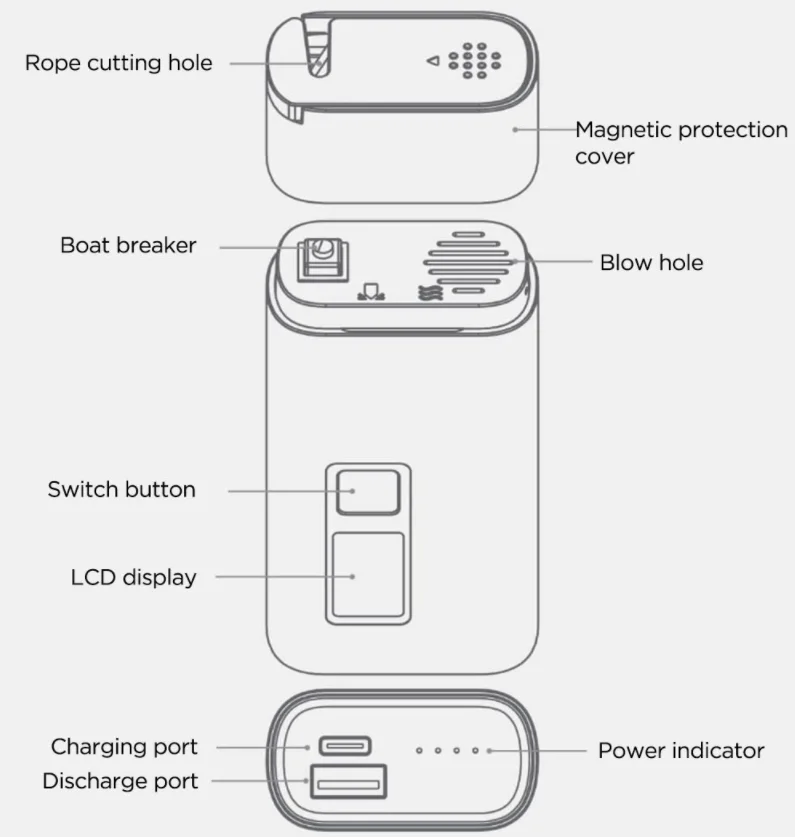 Rope cutting hole

Magnetic protection cover

Boat breaker

Blow hole

Switch button

LCD display

Charging port

Discharge port

Power indicator