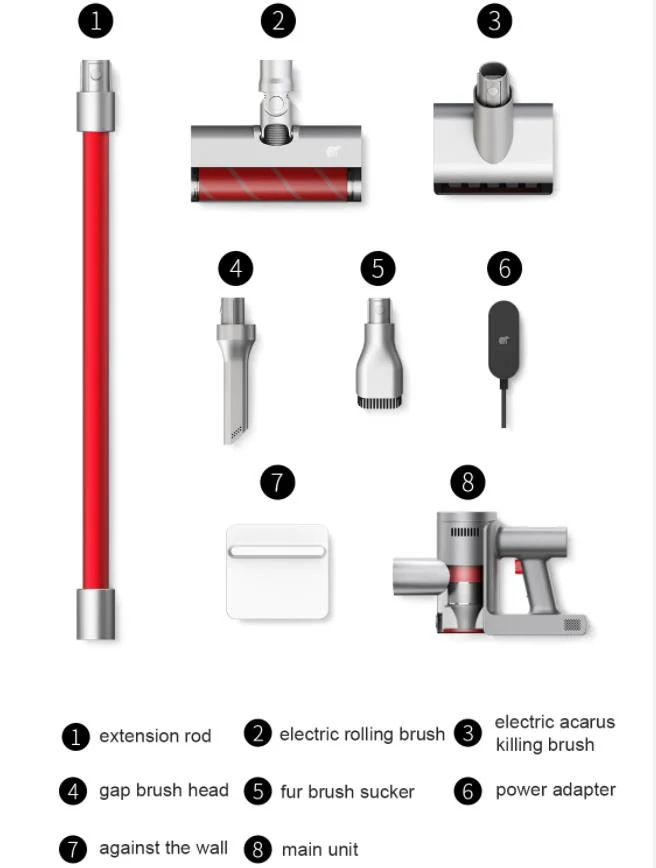 1 2 3

4 5 6

7 8

1 extension rod
2 electric rolling brush
3 electric acarus killing brush
4 gap brush head
5 fur brush sucker
6 power adapter
7 against the wall
8 main unit