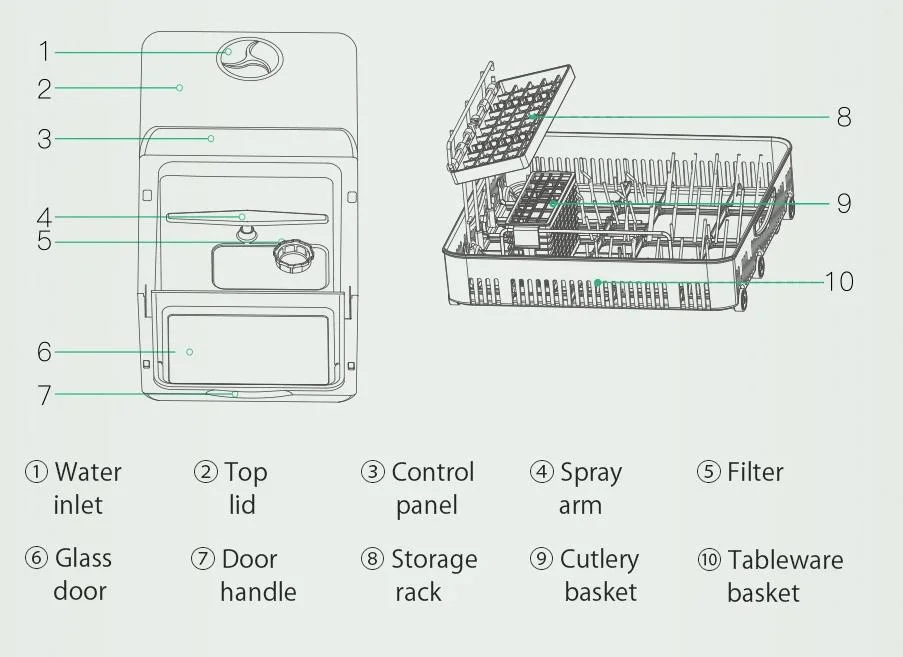 1
2
3
4
5
6
7

8
9
10

① Water inlet

② Top lid

③ Control panel

④ Spray arm

⑤ Filter

⑥ Glass door

⑦ Door handle

⑧ Storage rack

⑨ Cutlery basket

⑩ Tableware basket