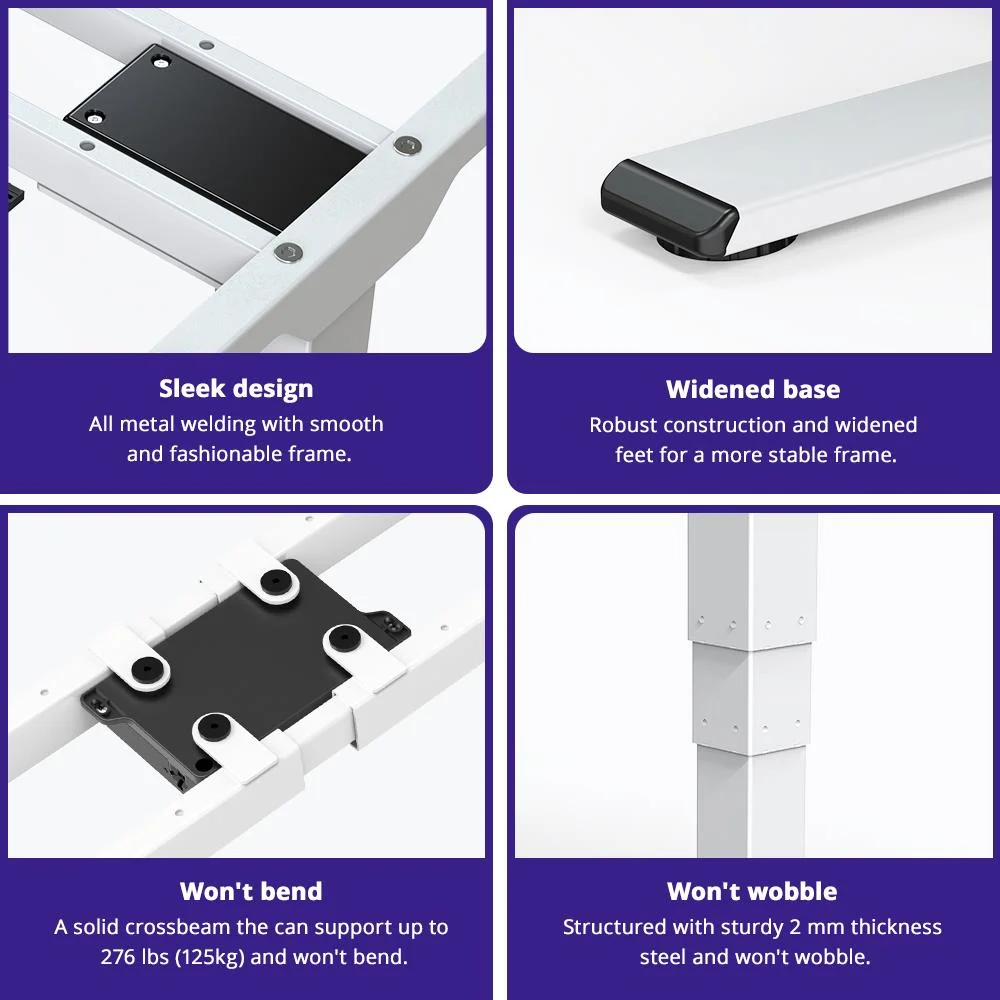 Sleek design
All metal welding with smooth and fashionable frame.

Widened base
Robust construction and widened feet for a more stable frame.

Won't bend
A solid crossbeam the can support up to 276 lbs (125kg) and won't bend.

Won't wobble
Structured with sturdy 2 mm thickness steel and won't wobble.