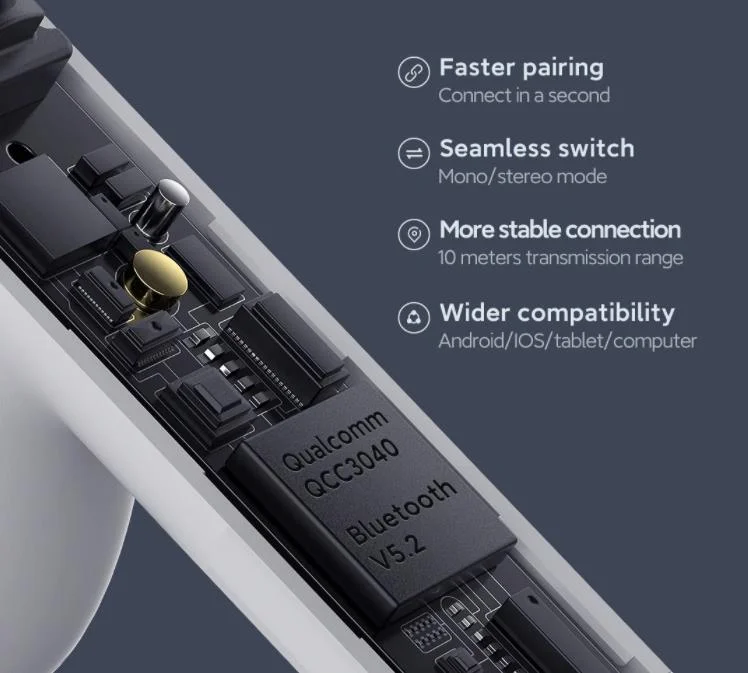 Faster pairing
Connect in a second

Seamless switch
Mono/stereo mode

More stable connection
10 meters transmission range

Wider compatibility
Android/IOS/tablet/computer

Qualcomm
QCC3040
Bluetooth
V5.2