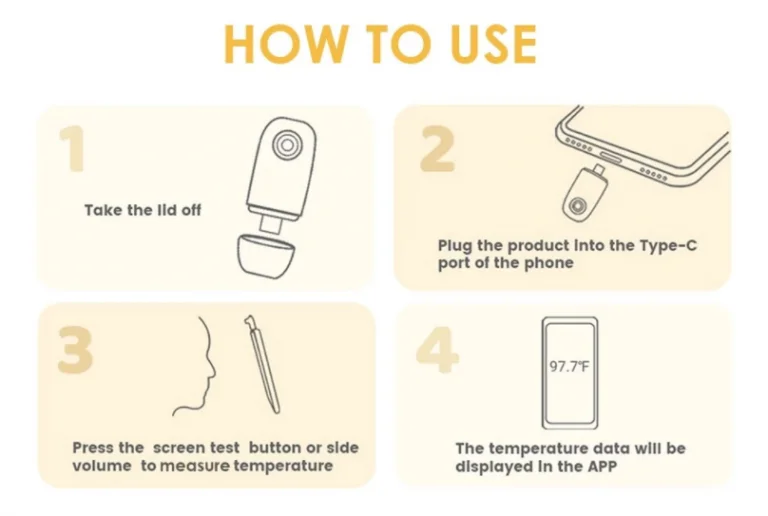 HOW TO USE

1

Take the lid off

2

Plug the product into the Type-C port of the phone

3

Press the screen test button or side volume to measure temperature

4

97.7°F

The temperature data will be displayed in the APP