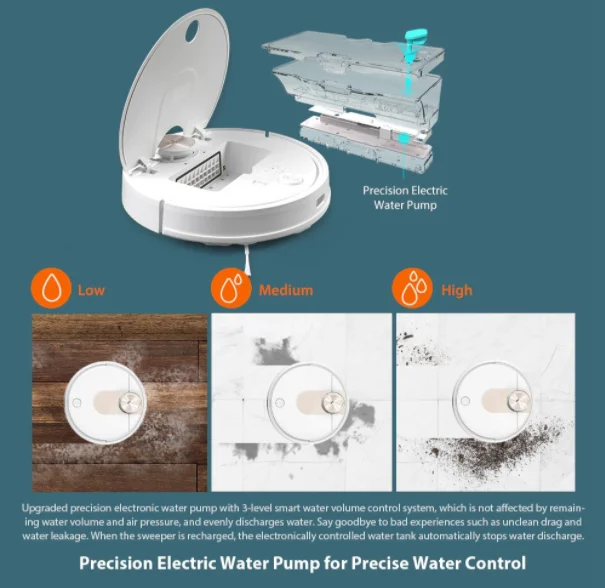 Precision Electric Water Pump

Low

Medium

High

Upgraded precision electronic water pump with 3-level smart water volume control system, which is not affected by remaining water volume and air pressure, and evenly discharges water. Say goodbye to bad experiences such as unclean drag and water leakage. When the sweeper is recharged, the electronically controlled water tank automatically stops water discharge.

Precision Electric Water Pump for Precise Water Control