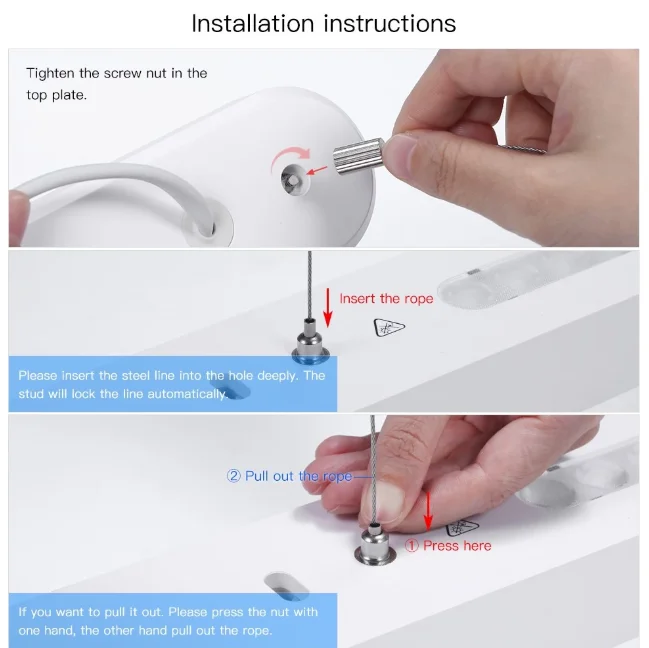 Installation instructions

Tighten the screw nut in the top plate.

Insert the rope

Please insert the steel line into the hole deeply. The stud will lock the line automatically.

② Pull out the rope

① Press here

If you want to pull it out. Please press the nut with one hand, the other hand pull out the rope.