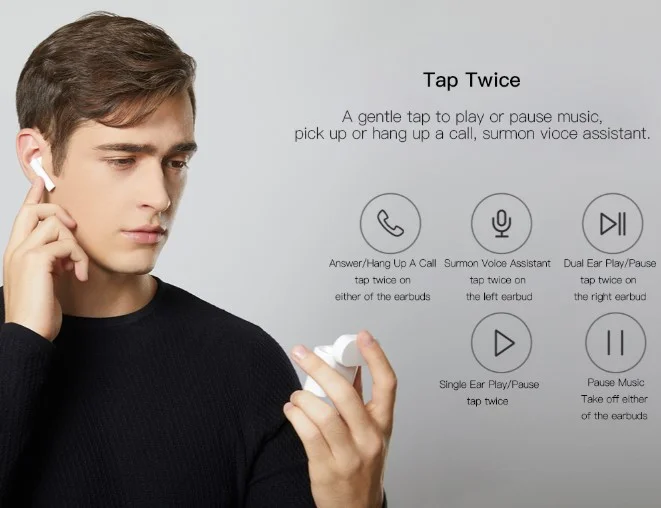 Tap Twice

A gentle tap to play or pause music, pick up or hang up a call, surmon vioce assistant.

Answer/Hang Up A Call
tap twice on
either of the earbuds

Surmon Voice Assistant
tap twice on
the left earbud

Dual Ear Play/Pause
tap twice on
the right earbud

Single Ear Play/Pause
tap twice

Pause Music
Take off either
of the earbuds